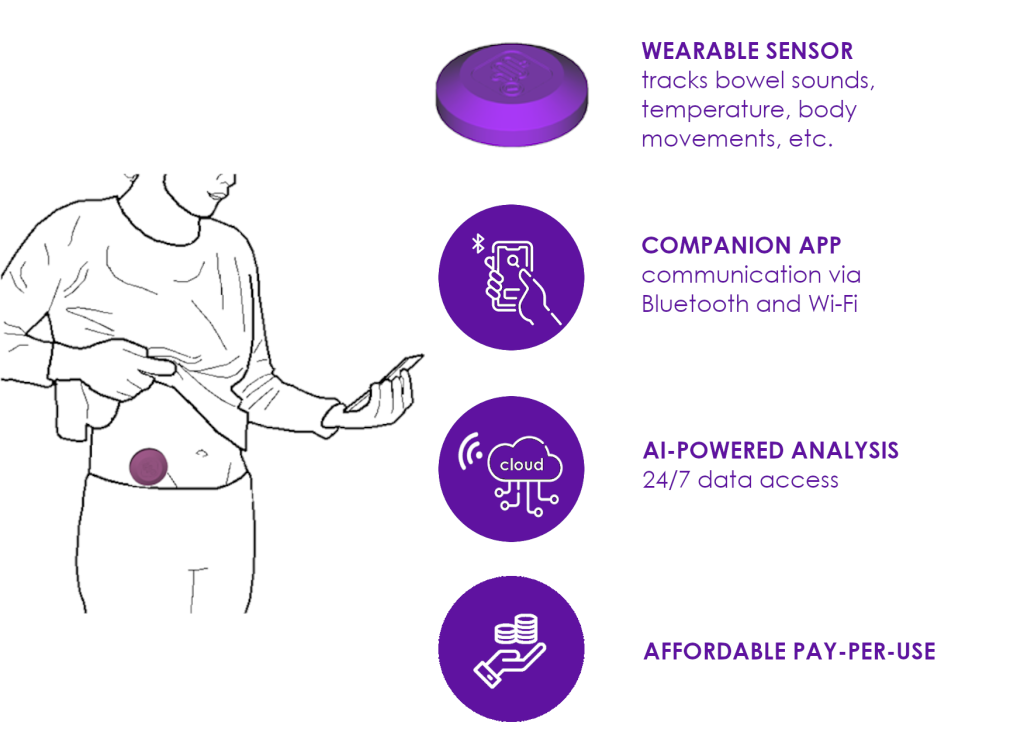 WEARABLE SENSOR
tracks bowel sounds, temperature, body movements, etc.

COMPANION APP
communication via Bluetooth and Wi-Fi

cloud

AI-POWERED ANALYSIS
24/7 data access

AFFORDABLE PAY-PER-USE